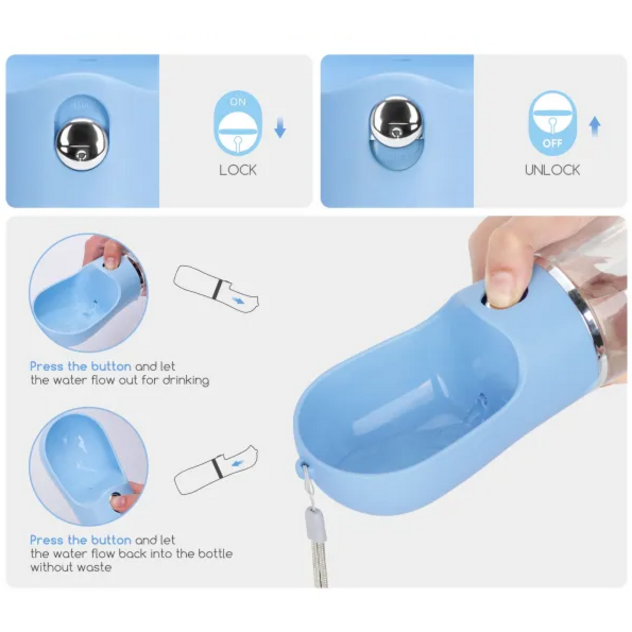 ON

LOCK

OFF

UNLOCK

Press the button and let the water flow out for drinking

Press the button and let the water flow back into the bottle without waste